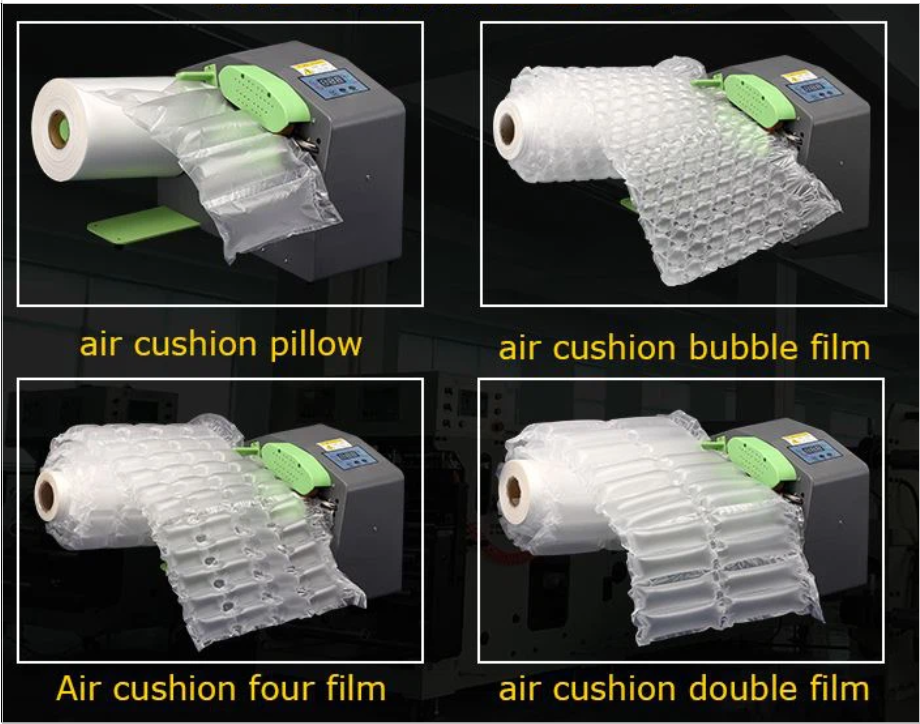 air cushion pillow

air cushion bubble film

Air cushion four film

air cushion double film